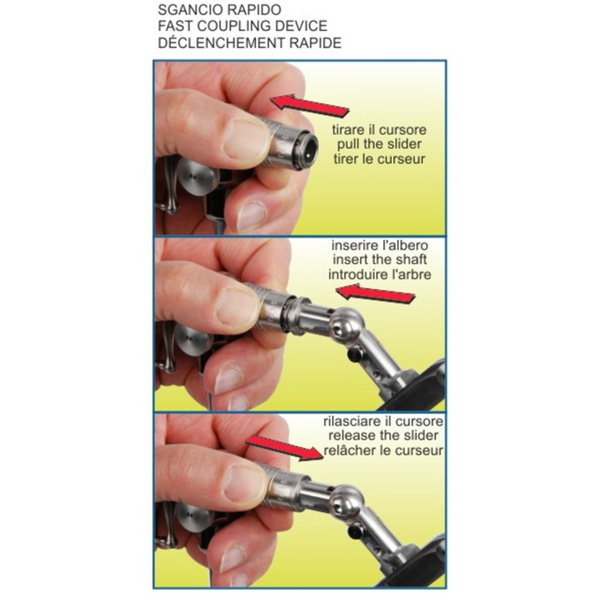 SGANCIO RAPIDO
FAST COUPLING DEVICE
DÉCLENCHEMENT RAPIDE

tirare il cursore
pull the slider
tirer le curseur

inserire l'albero
insert the shaft
introduire l'arbre

rilasciare il cursore
release the slider
relâcher le curseur